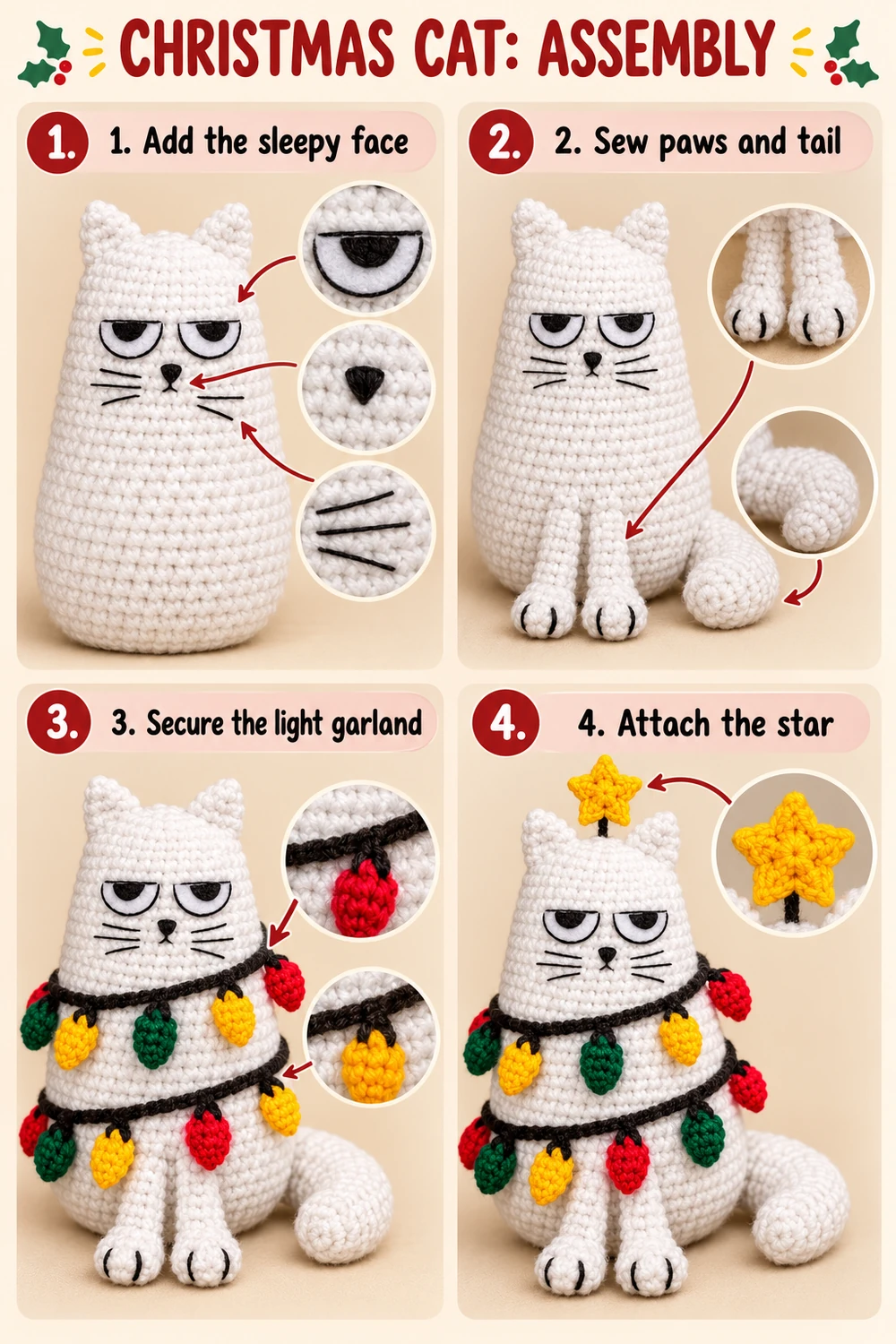 CHRISTMAS CAT: ASSEMBLY

1.
1. Add the sleepy face

2.
2. Sew paws and tail

3.
3. Secure the light garland

4.
4. Attach the star